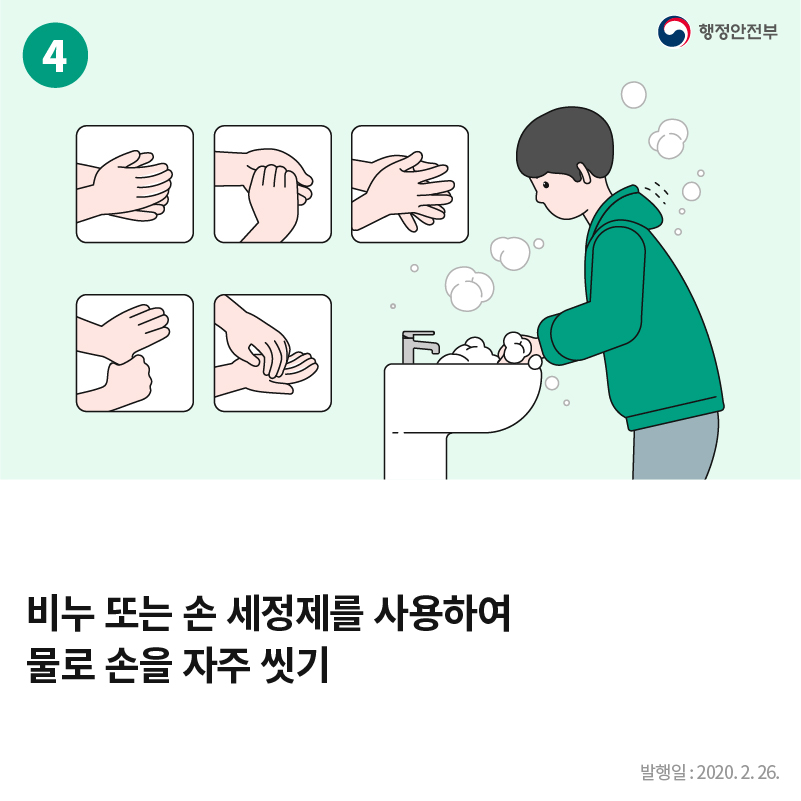 4

행정안전부

비누 또는 손 세정제를 사용하여
물로 손을 자주 씻기

발행일 : 2020. 2. 26.