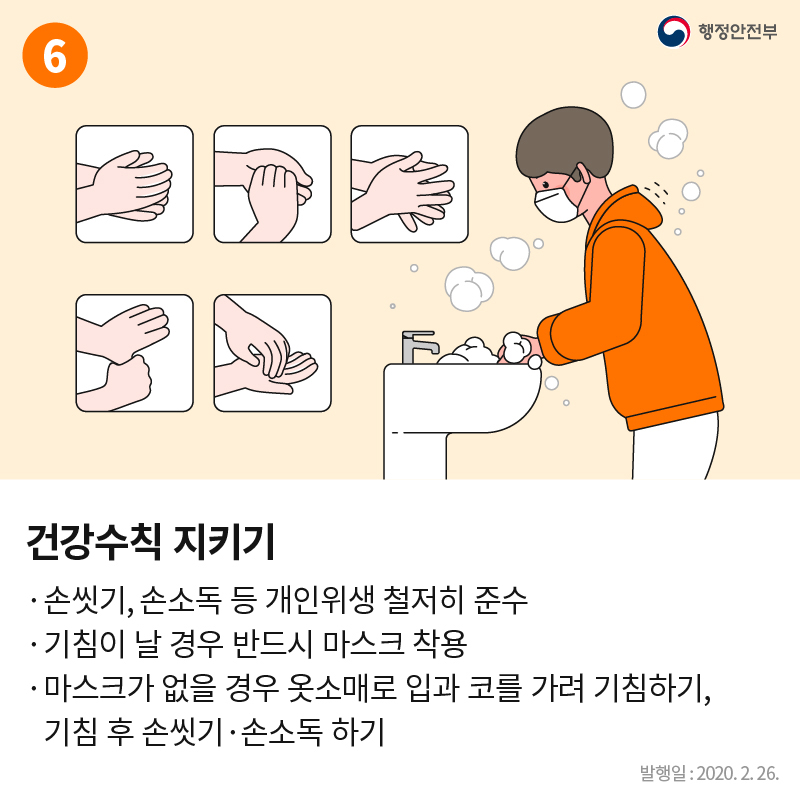 6

행정안전부

건강수칙 지키기

· 손씻기, 손소독 등 개인위생 철저히 준수
· 기침이 날 경우 반드시 마스크 착용
· 마스크가 없을 경우 옷소매로 입과 코를 가려 기침하기, 기침 후 손씻기·손소독 하기

발행일 : 2020. 2. 26.