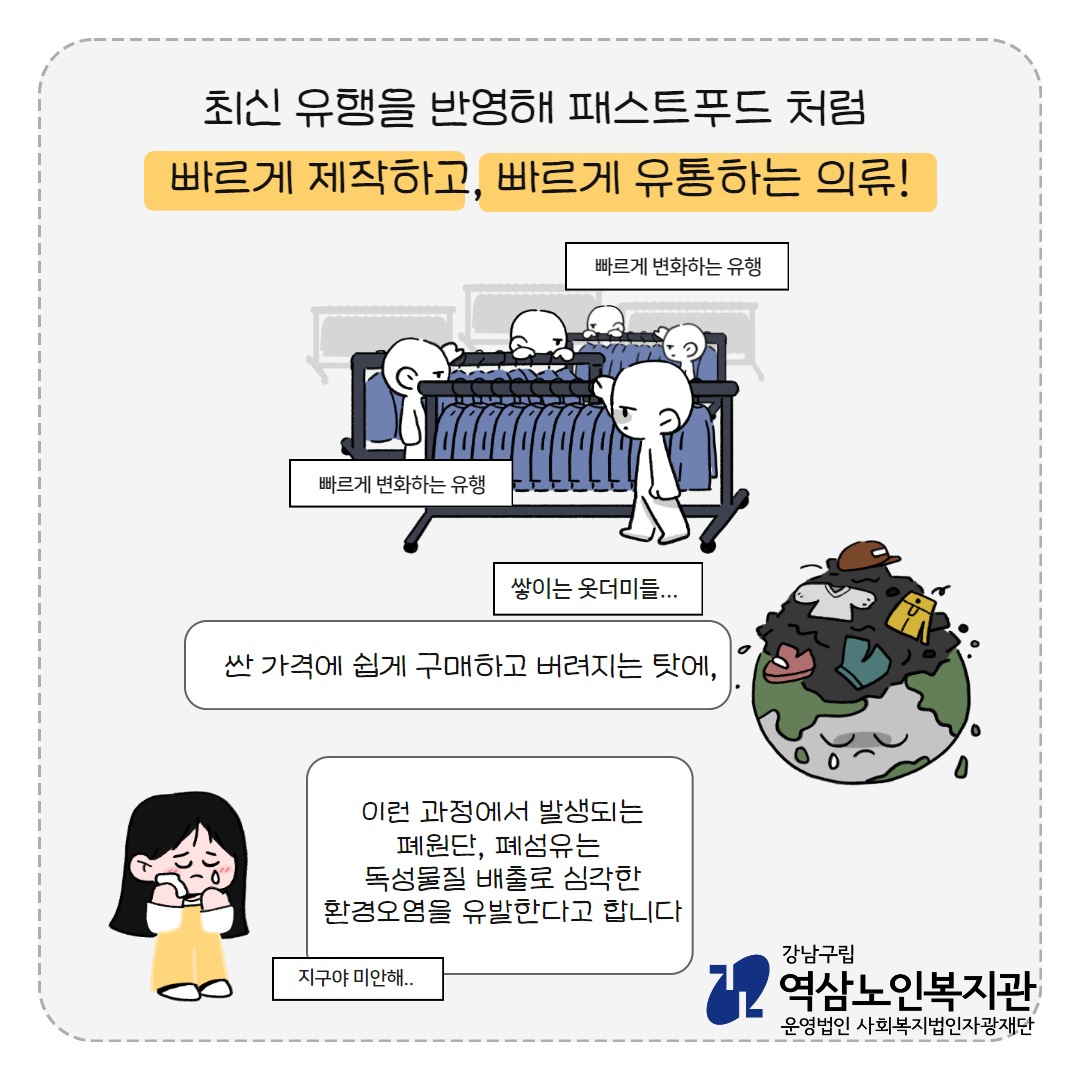 최신 유행을 반영해 패스트푸드 처럼

빠르게 제작하고, 빠르게 유통하는 의류!

빠르게 변화하는 유행

빠르게 변화하는 유행

쌓이는 옷더미들...

싼 가격에 쉽게 구매하고 버려지는 탓에,

이런 과정에서 발생되는 폐원단, 폐섬유는 독성물질 배출로 심각한 환경오염을 유발한다고 합니다

지구야 미안해..

강남구립
역삼노인복지관
운영법인 사회복지법인자광재단