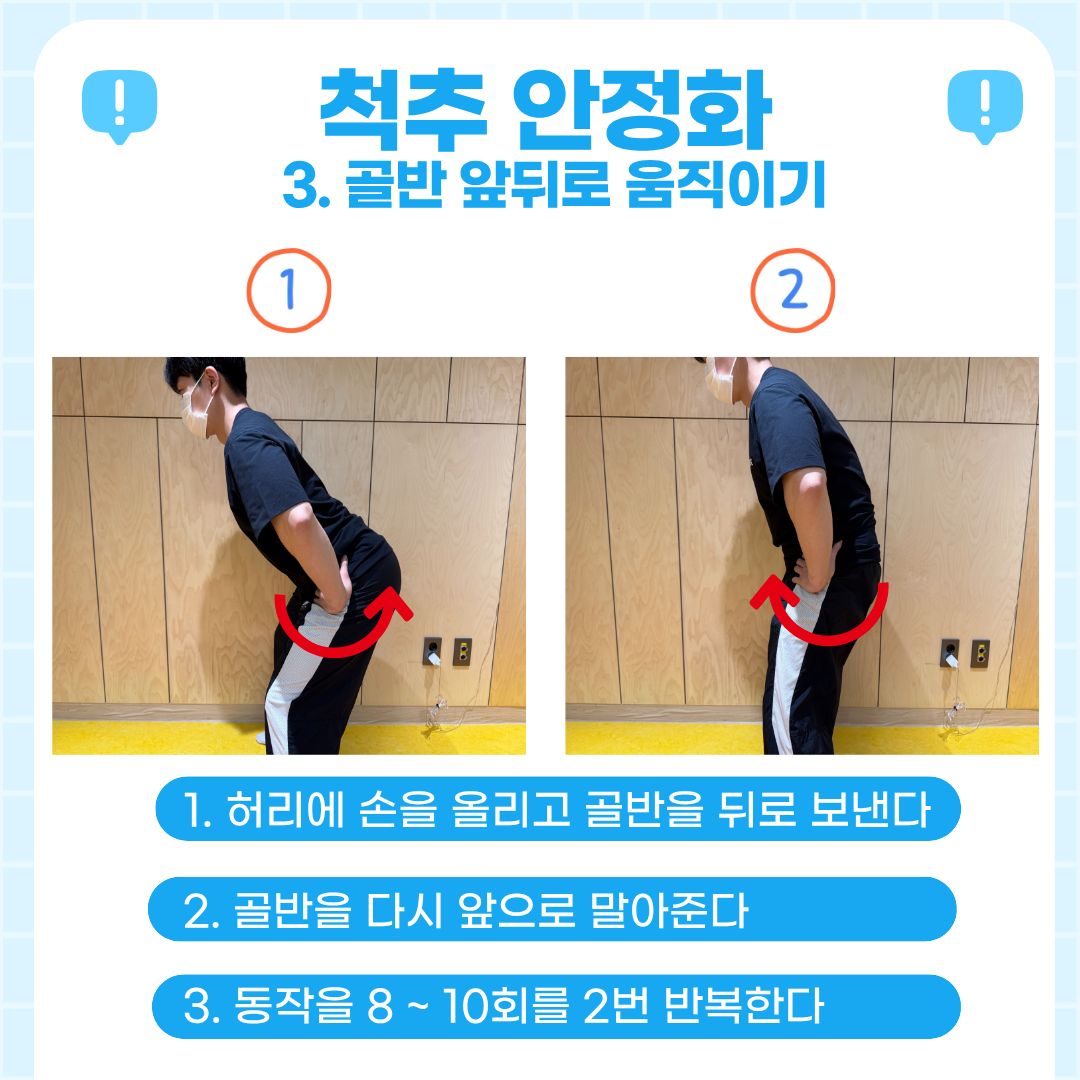 척추 안정화
3. 골반 앞뒤로 움직이기

1

2

1. 허리에 손을 올리고 골반을 뒤로 보낸다

2. 골반을 다시 앞으로 말아준다

3. 동작을 8 ~ 10회를 2번 반복한다