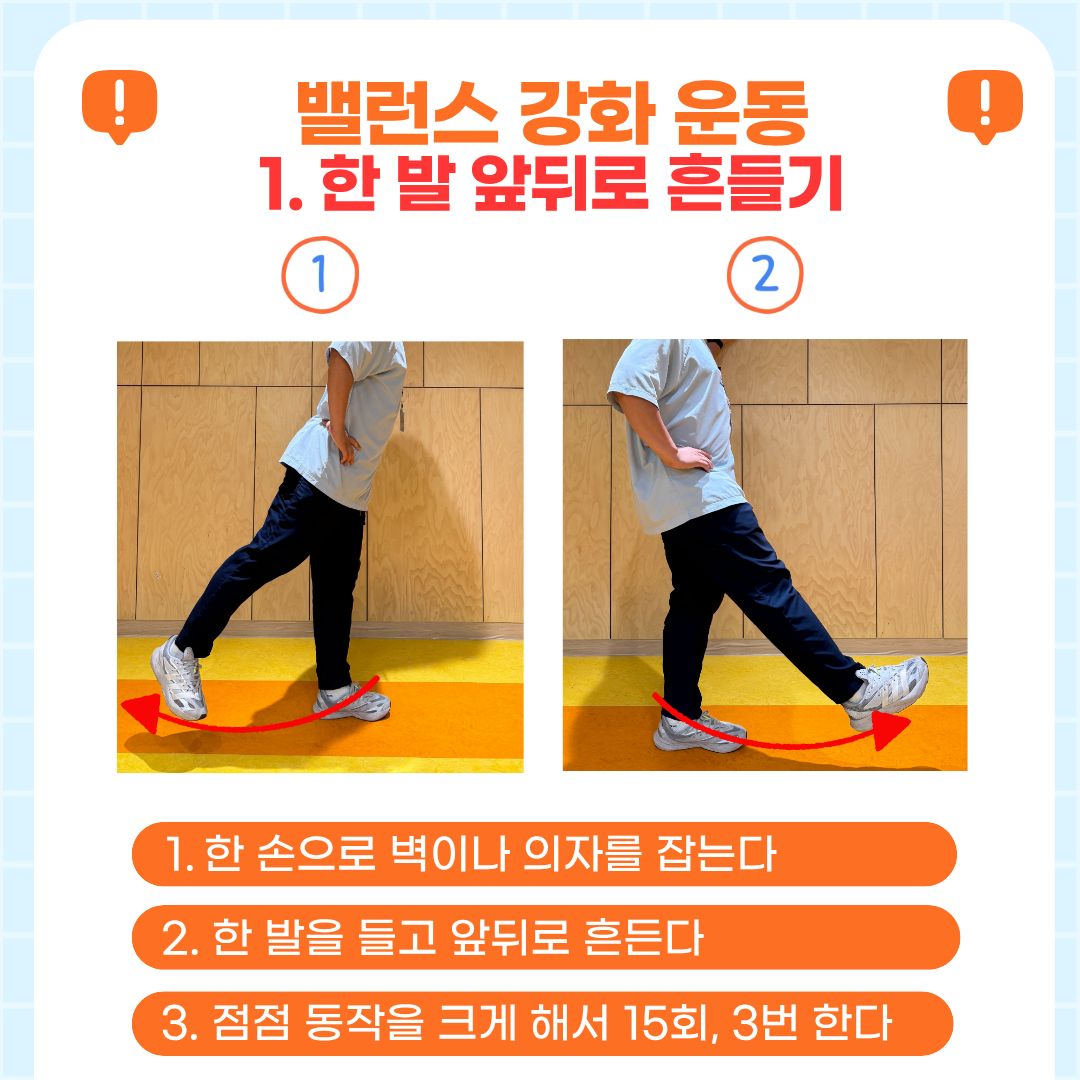 밸런스 강화 운동
1. 한 발 앞뒤로 흔들기

1

2

1. 한 손으로 벽이나 의자를 잡는다

2. 한 발을 들고 앞뒤로 흔든다

3. 점점 동작을 크게 해서 15회, 3번 한다