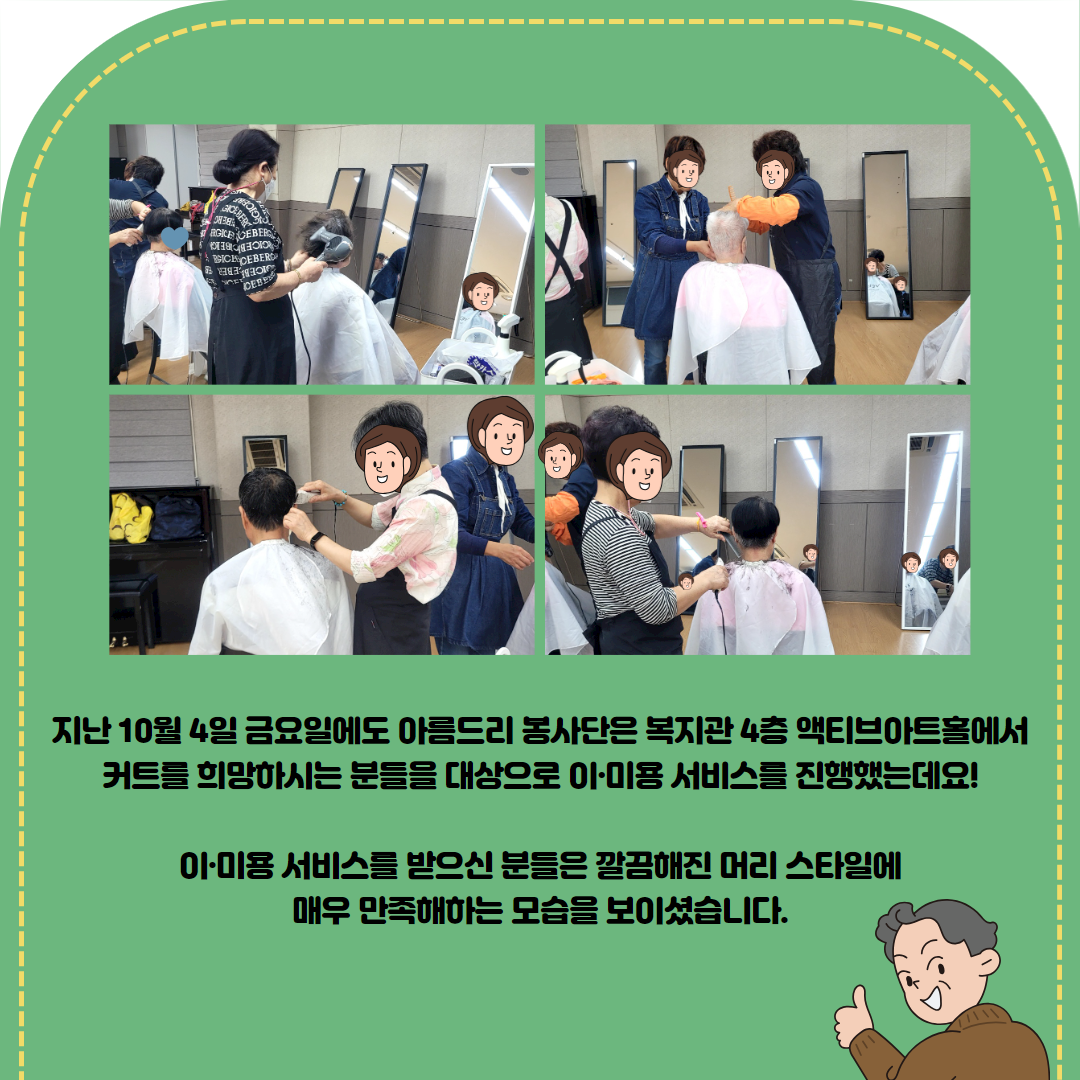 지난 10월 4일 금요일에도 아름드리 봉사단은 복지관 4층 액티브아트홀에서 커트를 희망하시는 분들을 대상으로 이·미용 서비스를 진행했는데요!

이·미용 서비스를 받으신 분들은 깔끔해진 머리 스타일에 매우 만족해하는 모습을 보이셨습니다.